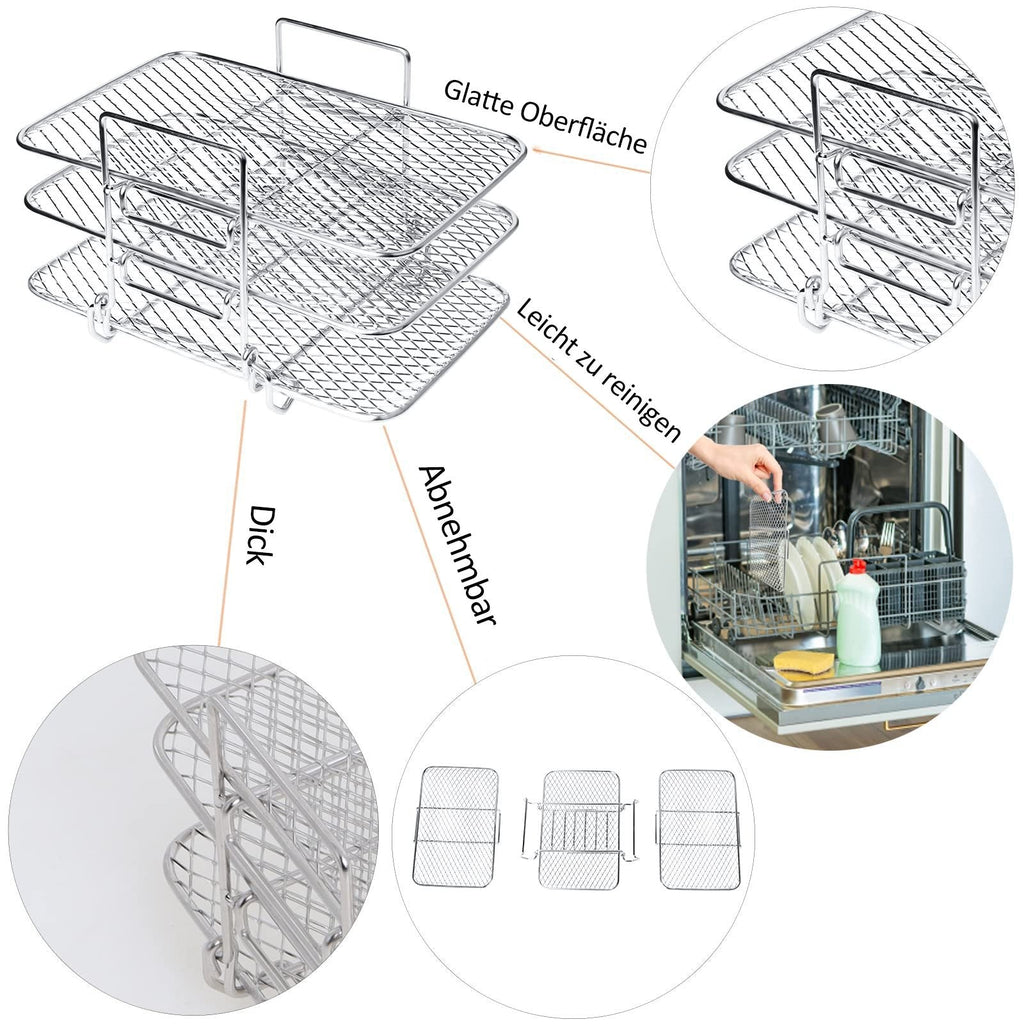 Glatte Oberfläche

Leicht zu reinigen

Dick

Abnehmbar